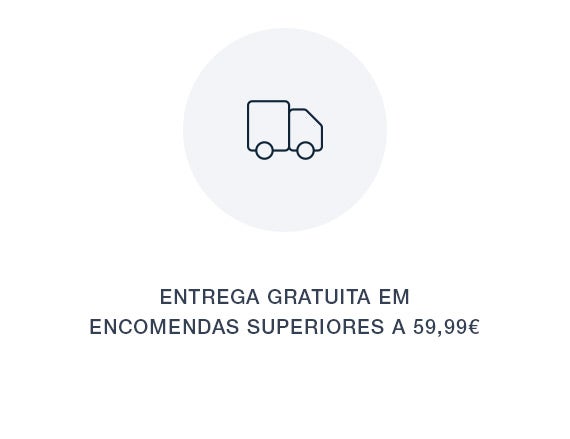 ENTREGA GRATUITA EM ENCOMENDAS SUPERIORES A 59,99€