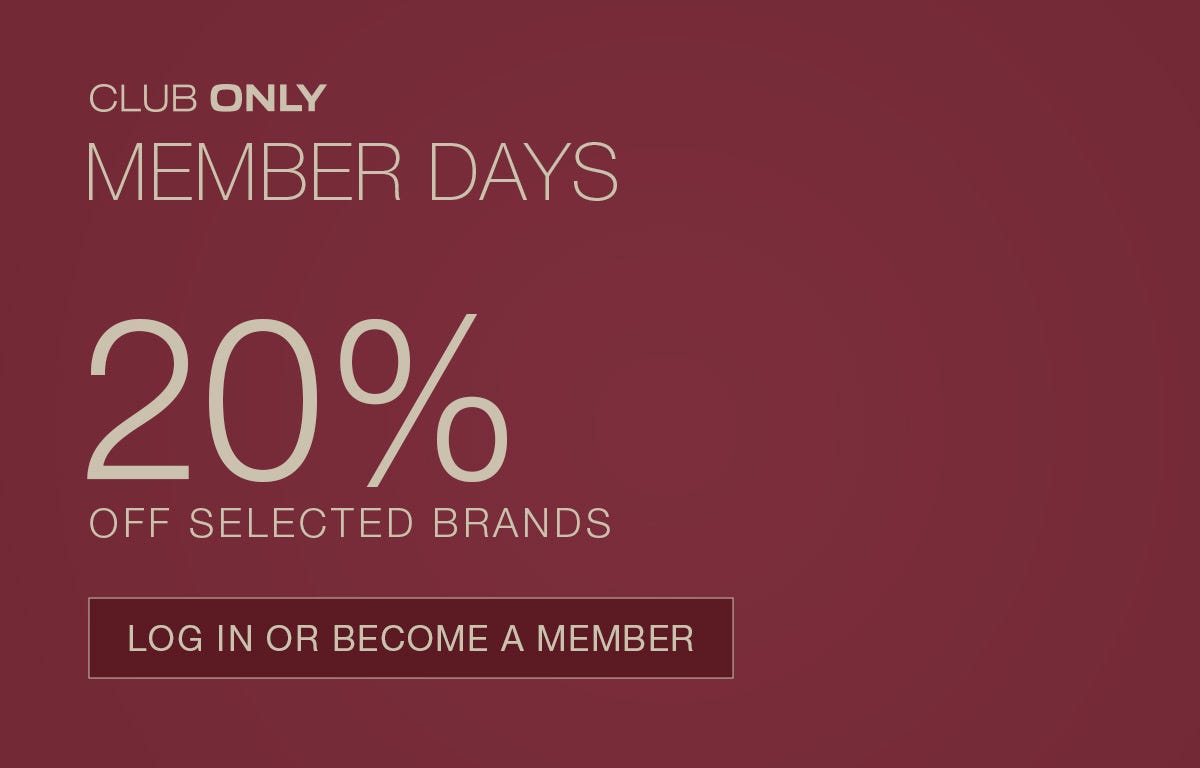 CLUB ONLY

MEMBER DAYS

20%

OFF SELECTED BRANDS

LOG IN OR BECOME A MEMBER